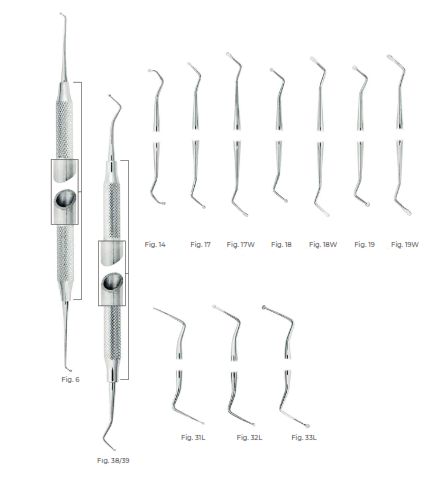 Fig. 14
Fig. 17
Fig. 17W
Fig. 18
Fig. 18W
Fig. 19
Fig. 19W

Fig. 6

Fig. 31L
Fig. 32L
Fig. 33L

Fig. 38/39